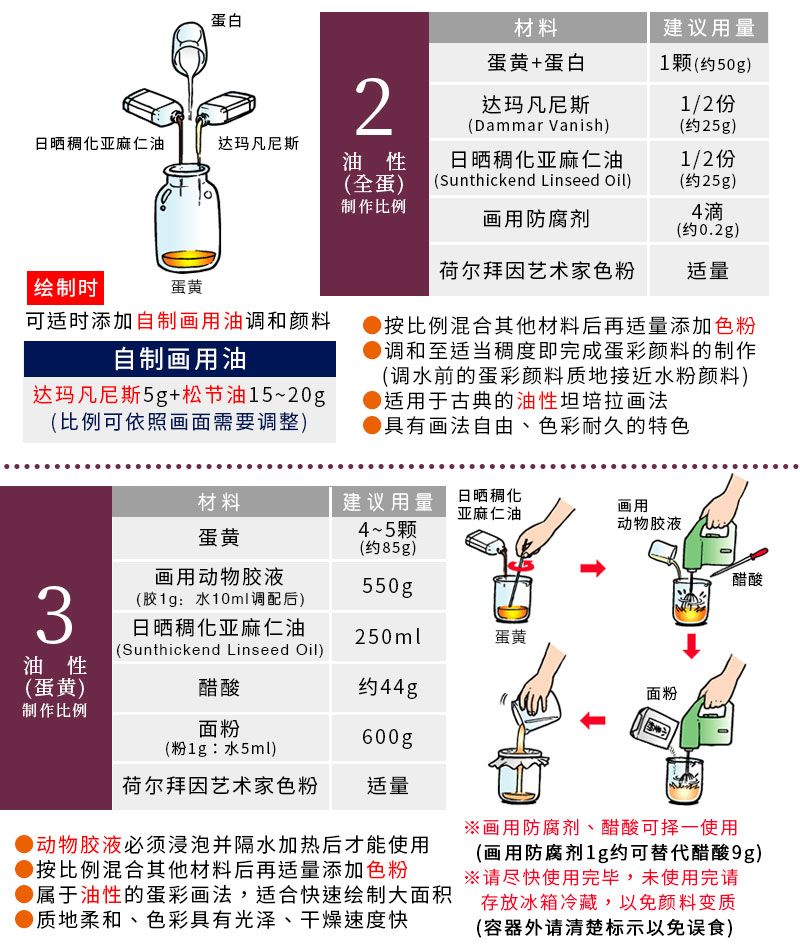 蛋白

日晒稠化亚麻仁油

达玛凡尼斯

蛋黄

绘制时

可适时添加自制画用油调和颜料

自制画用油

达玛凡尼斯5g+松节油15~20g
(比例可依照画面需要调整)

2
油 性
(全蛋)
制作比例

| 材料 | 建议用量 |
|---|---|
| 蛋黄+蛋白 | 1颗(约50g) |
| 达玛凡尼斯 (Dammar Vanish) | 1/2份 (约25g) |
| 日晒稠化亚麻仁油 (Sunthickend Linseed Oil) | 1/2份 (约25g) |
| 画用防腐剂 | 4滴 (约0.2g) |
| 荷尔拜因艺术家色粉 | 适量 |

●按比例混合其他材料后再适量添加色粉
●调和至适当稠度即完成蛋彩颜料的制作
(调水前的蛋彩颜料质地接近水粉颜料)
●适用于古典的油性坦培拉画法
●具有画法自由、色彩耐久的特色

3
油 性
(蛋黄)
制作比例

| 材料 | 建议用量 |
|---|---|
| 蛋黄 | 4~5颗 (约85g) |
| 画用动物胶液 (胶1g:水10ml调配后) | 550g |
| 日晒稠化亚麻仁油 (Sunthickend Linseed Oil) | 250ml |
| 醋酸 | 约44g |
| 面粉 (粉1g:水5ml) | 600g |
| 荷尔拜因艺术家色粉 | 适量 |

日晒稠化亚麻仁油

蛋黄

画用动物胶液

醋酸

面粉

●动物胶液必须浸泡并隔水加热后才能使用
●按比例混合其他材料后再适量添加色粉
●属于油性的蛋彩画法，适合快速绘制大面积
●质地柔和、色彩具有光泽、干燥速度快

※画用防腐剂、醋酸可择一使用
(画用防腐剂1g约可替代醋酸9g)
※请尽快使用完毕，未使用完请存放冰箱冷藏，以免颜料变质
(容器外请清楚标示以免误食)